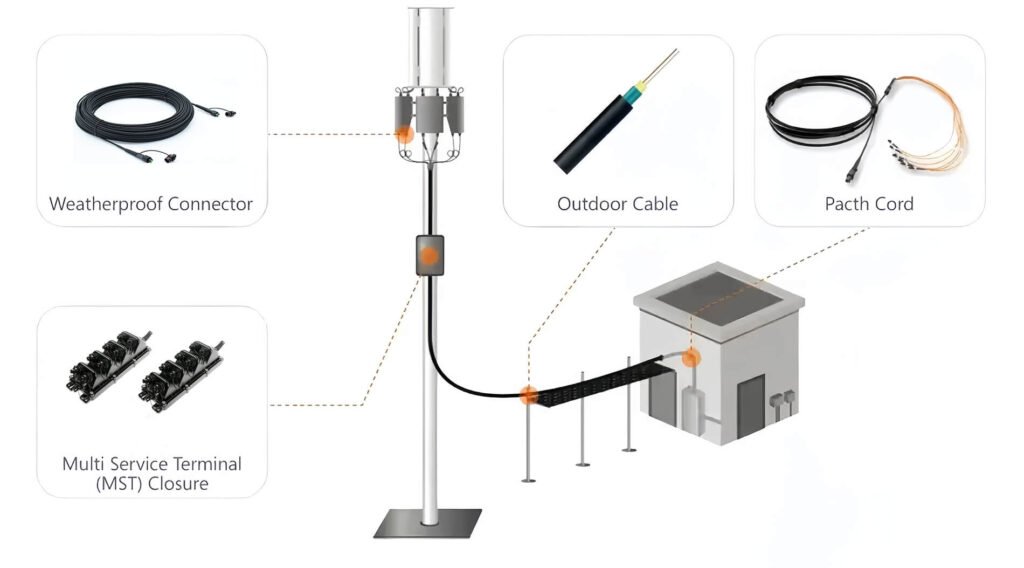 Weatherproof Connector

Outdoor Cable

Pacth Cord

Multi Service Terminal (MST) Closure