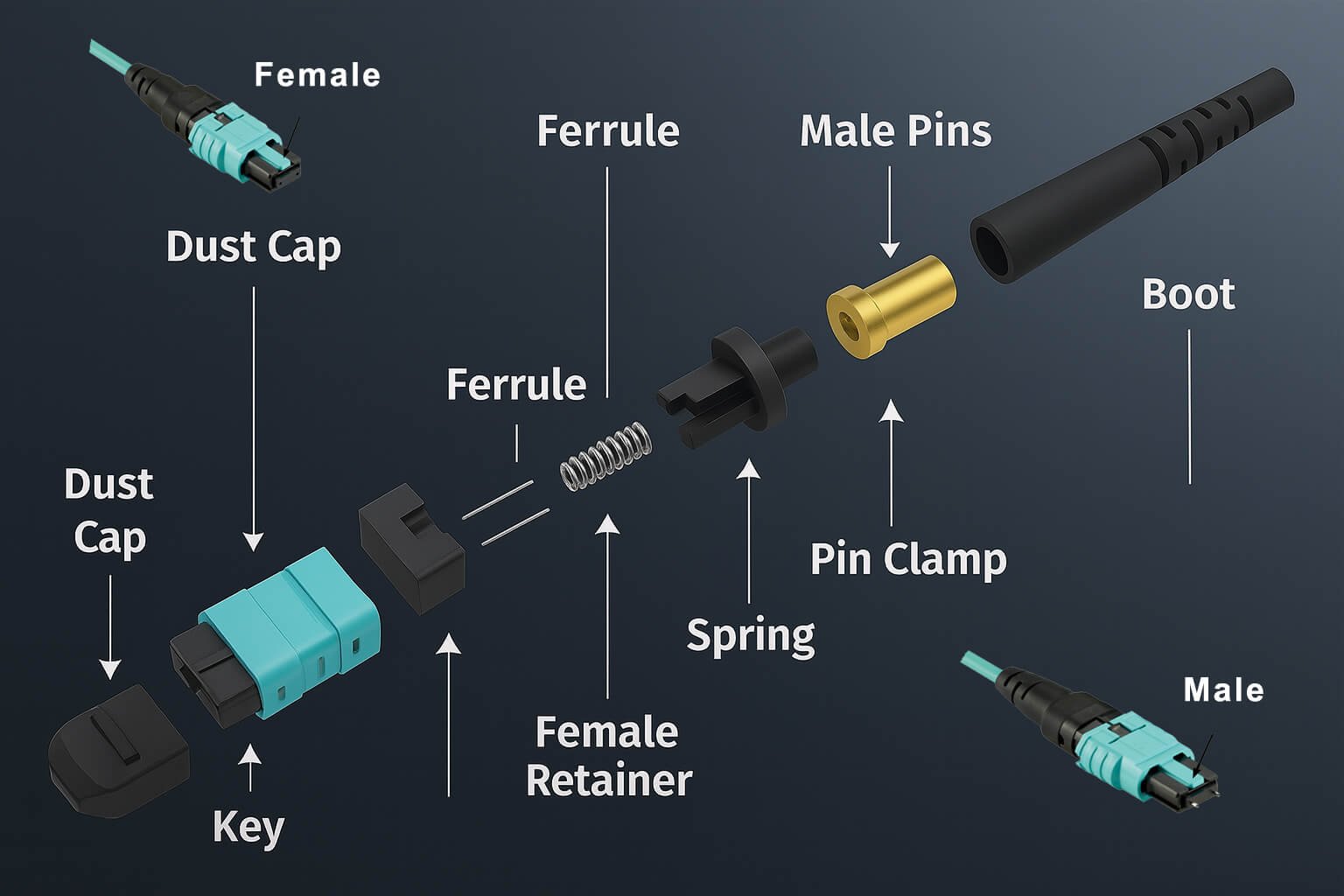 Female

Ferrule

Male Pins

Dust Cap

Boot

Ferrule

Dust Cap

Pin Clamp

Spring

Female Retainer

Key

Male