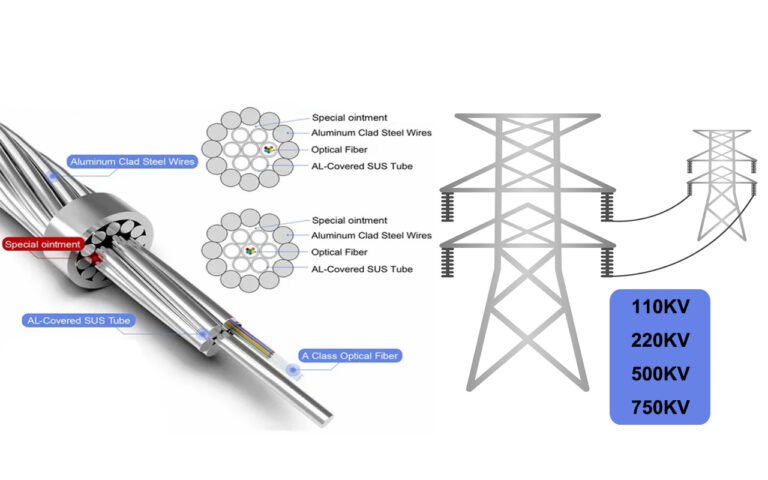 Aluminum Clad Steel Wires

Special ointment

AL-Covered SUS Tube

A Class Optical Fiber

Special ointment
Aluminum Clad Steel Wires
Optical Fiber
AL-Covered SUS Tube

Special ointment
Aluminum Clad Steel Wires
Optical Fiber
AL-Covered SUS Tube

110KV
220KV
500KV
750KV