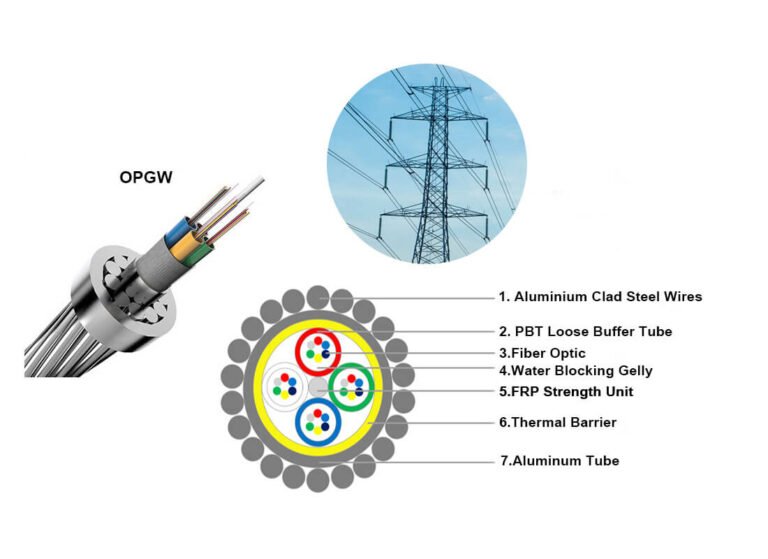 OPGW

1. Aluminium Clad Steel Wires
2. PBT Loose Buffer Tube
3.Fiber Optic
4.Water Blocking Gelly
5.FRP Strength Unit
6.Thermal Barrier
7.Aluminum Tube