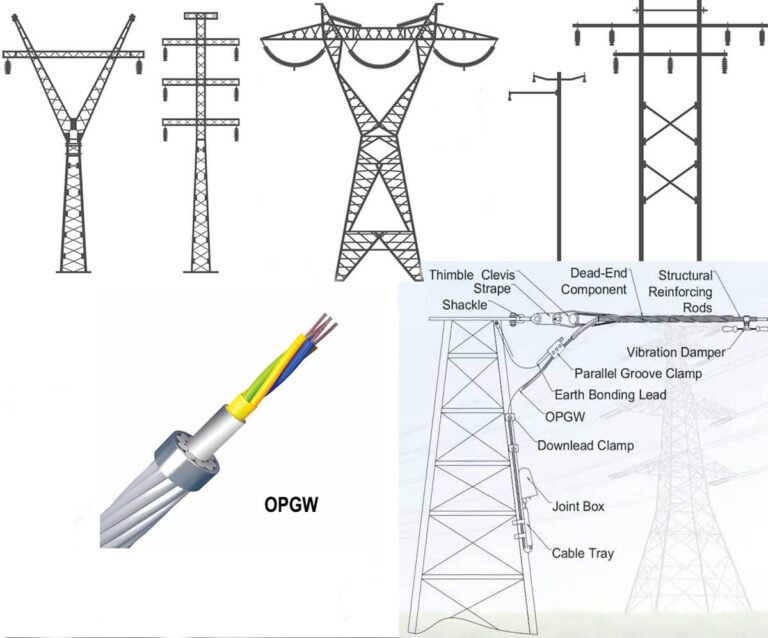 OPGW

Thimble
Clevis
Strape
Shackle
Dead-End Component
Structural Reinforcing Rods
Vibration Damper
Parallel Groove Clamp
Earth Bonding Lead
OPGW
Downlead Clamp
Joint Box
Cable Tray